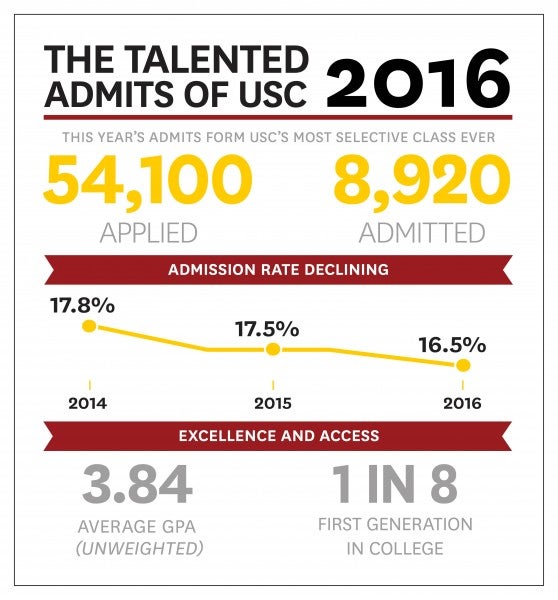 THE TALENTED ADMITS OF USC 2016

THIS YEAR'S ADMITS FORM USC'S MOST SELECTIVE CLASS EVER

54,100
APPLIED

8,920
ADMITTED

ADMISSION RATE DECLINING

17.8%
17.5%
16.5%

2014
2015
2016

EXCELLENCE AND ACCESS

3.84
AVERAGE GPA
(UNWEIGHTED)

1 IN 8
FIRST GENERATION
IN COLLEGE