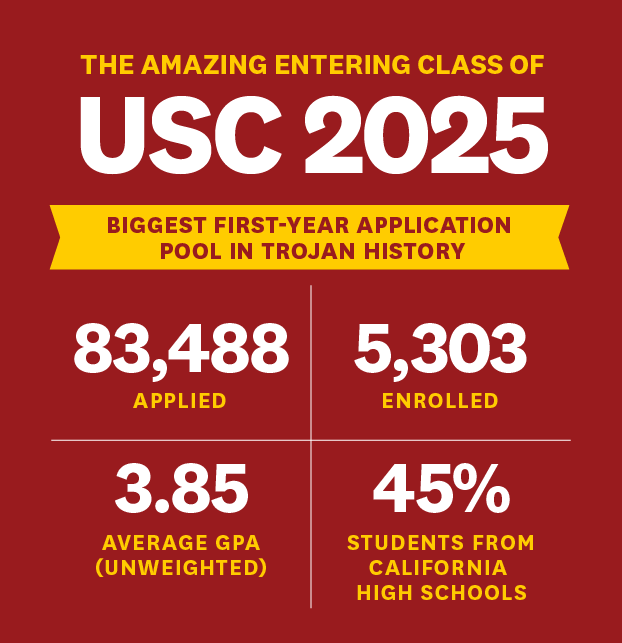 THE AMAZING ENTERING CLASS OF

USC 2025

BIGGEST FIRST-YEAR APPLICATION POOL IN TROJAN HISTORY

83,488
APPLIED

5,303
ENROLLED

3.85
AVERAGE GPA (UNWEIGHTED)

45%
STUDENTS FROM CALIFORNIA HIGH SCHOOLS